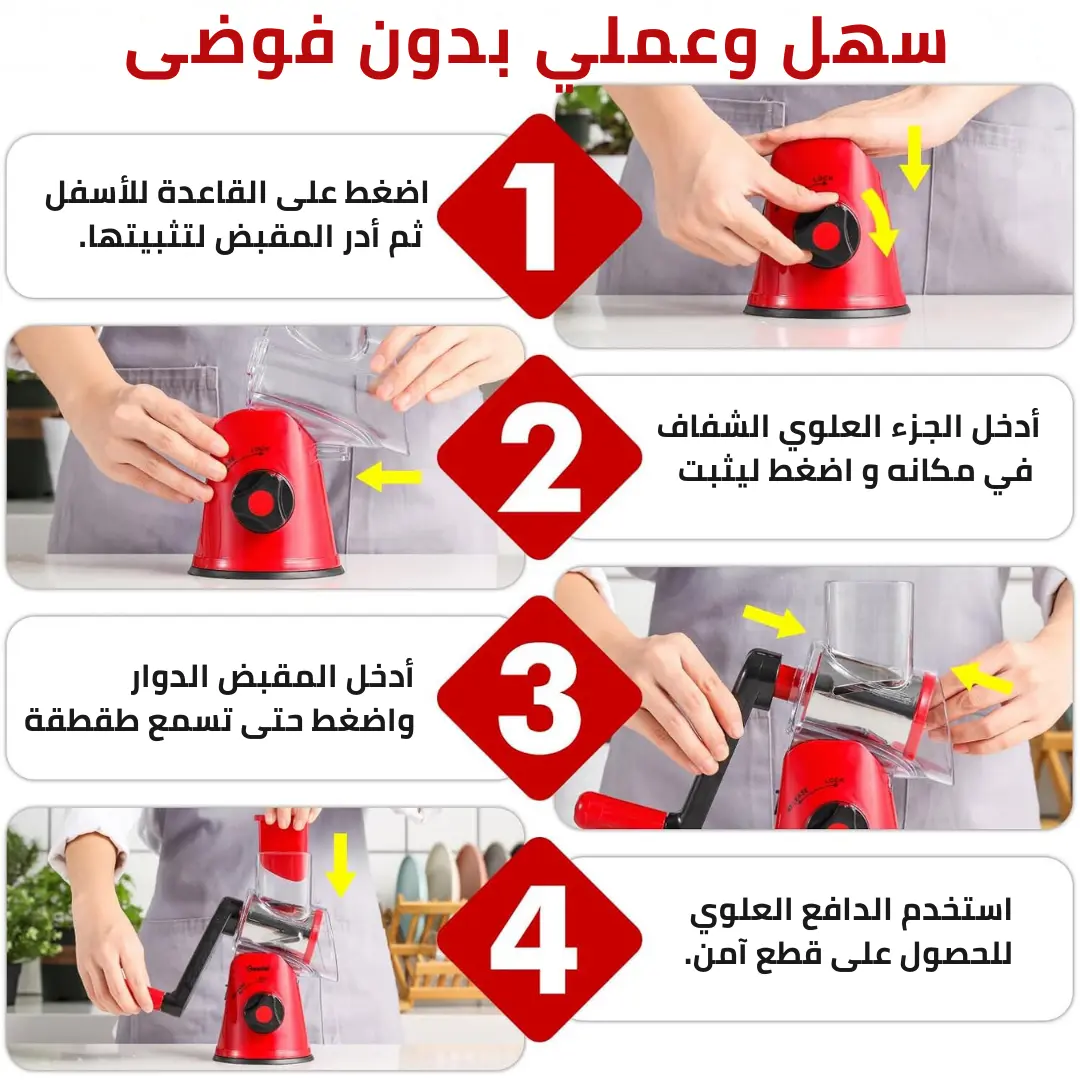 سهل وعملي بدون فوضى

1

اضغط على القاعدة للأسفل ثم أدر المقبض لتثبيتها.

2

أدخل الجزء العلوي الشفاف في مكانه و اضغط ليثبت

3

أدخل المقبض الدوار واضغط حتى تسمع طقطقة

4

استخدم الدافع العلوي للحصول على قطع آمن.